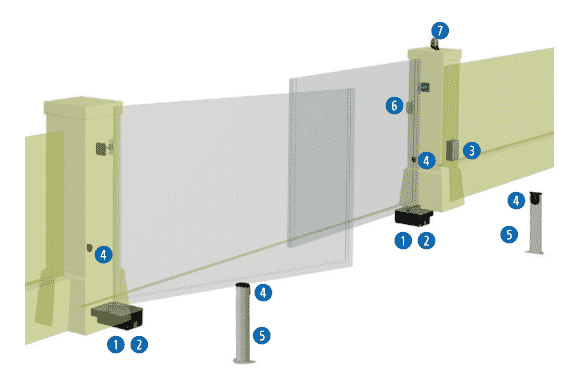 7
6
3
4
4
5
1 2
4
4
5
1 2