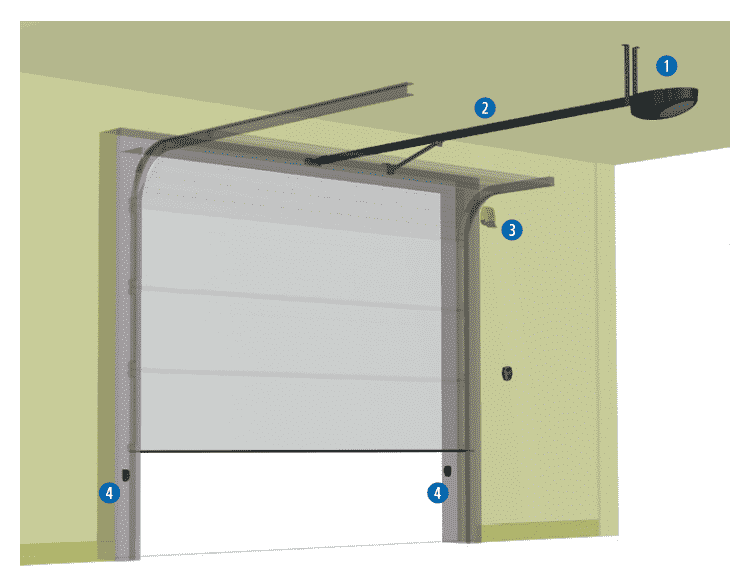 1
2
3
4
4